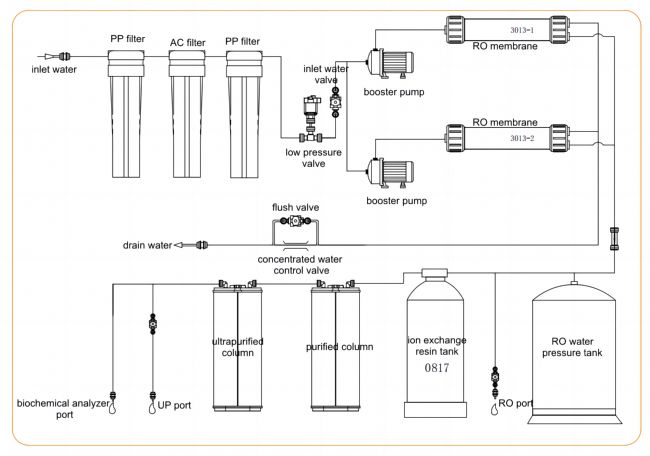 PP filter
AC filter
PP filter
inlet water
inlet water valve
booster pump
3013-1
RO membrane
low pressure valve
RO membrane
3013-2
booster pump
flush valve
drain water
concentrated water control valve
ultrapurified column
purified column
ion exchange resin tank
0817
RO water pressure tank
biochemical analyzer port
UP port
RO port