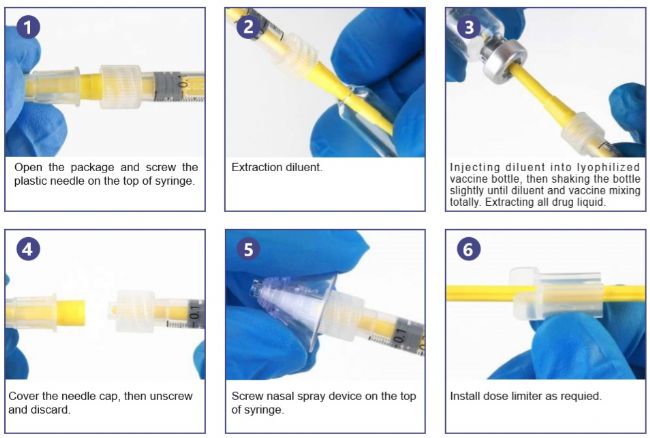 1

0.1

Open the package and screw the plastic needle on the top of syringe.

2

Extraction diluent.

3

Injecting diluent into lyophilized vaccine bottle, then shaking the bottle slightly until diluent and vaccine mixing totally. Extracting all drug liquid.

4

0.1

Cover the needle cap, then unscrew and discard.

5

0.1

Screw nasal spray device on the top of syringe.

6

Install dose limiter as requied.