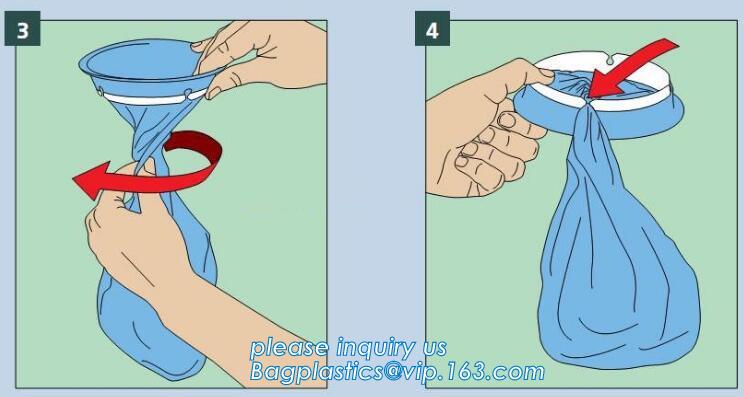 3

4

please inquiry us
Bagplastics@vip.163.com